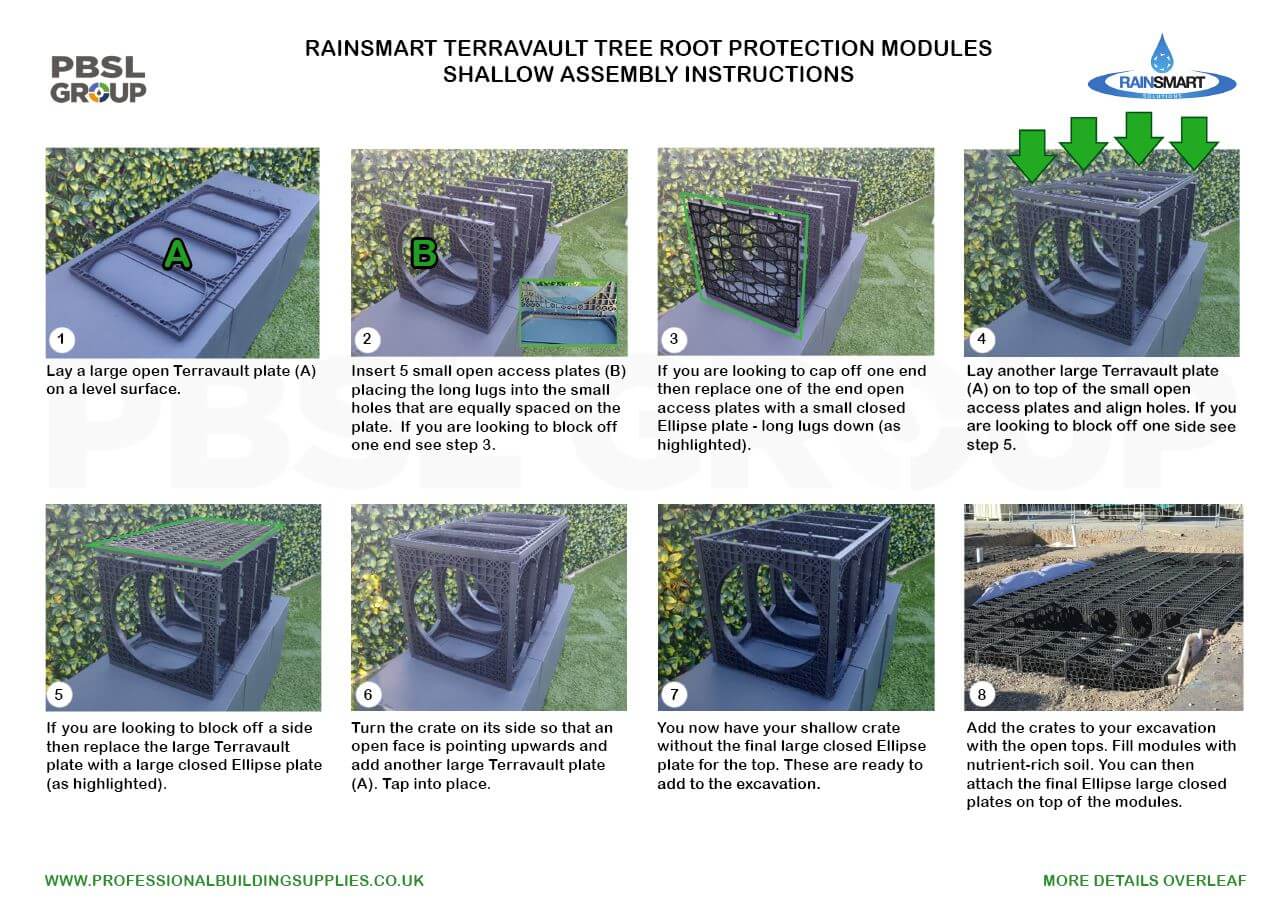 PBSL GROUP

RAINSMART TERRAVAULT TREE ROOT PROTECTION MODULES
SHALLOW ASSEMBLY INSTRUCTIONS

RAINSMART SOLUTIONS

A

1
Lay a large open Terravault plate (A) on a level surface.

B

2
Insert 5 small open access plates (B) placing the long lugs into the small holes that are equally spaced on the plate. If you are looking to block off one end see step 3.

3
If you are looking to cap off one end then replace one of the end open access plates with a small closed Ellipse plate - long lugs down (as highlighted).

4
Lay another large Terravault plate (A) on to top of the small open access plates and align holes. If you are looking to block off one side see step 5.

5
If you are looking to block off a side then replace the large Terravault plate with a large closed Ellipse plate (as highlighted).

6
Turn the crate on its side so that an open face is pointing upwards and add another large Terravault plate (A). Tap into place.

7
You now have your shallow crate without the final large closed Ellipse plate for the top. These are ready to add to the excavation.

8
Add the crates to your excavation with the open tops. Fill modules with nutrient-rich soil. You can then attach the final Ellipse large closed plates on top of the modules.

PBSL GROUP

WWW.PROFESSIONALBUILDINGSUPPLIES.CO.UK

MORE DETAILS OVERLEAF