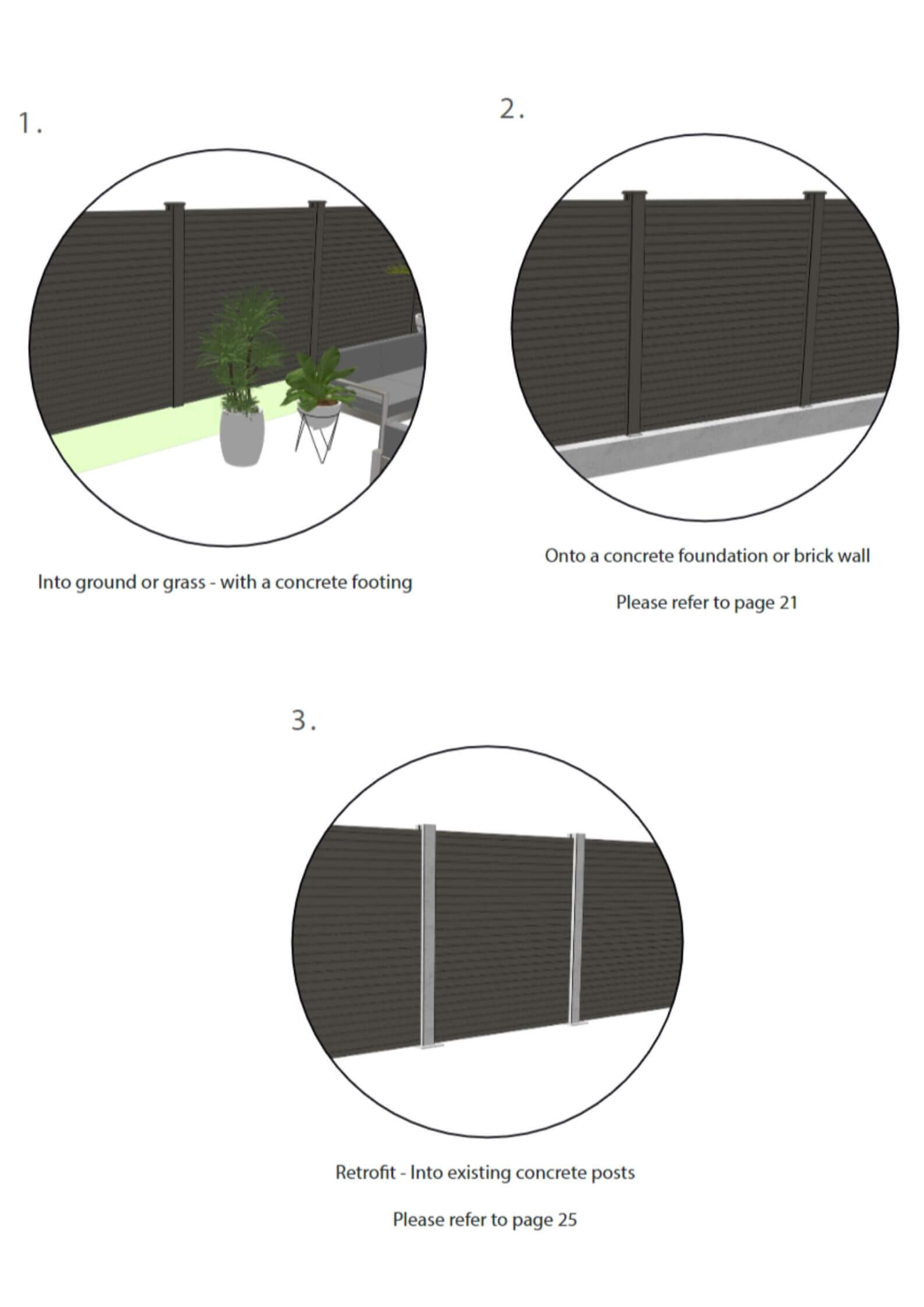 1.

Into ground or grass - with a concrete footing

2.

Onto a concrete foundation or brick wall

Please refer to page 21

3.

Retrofit - Into existing concrete posts

Please refer to page 25